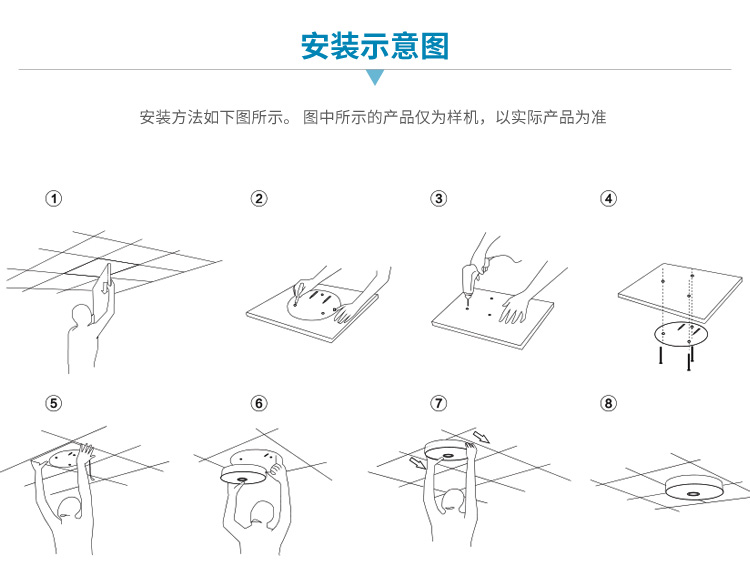 安装示意图

安装方法如下图所示。 图中所示的产品仅为样机，以实际产品为准

①

②

③

④

⑤

⑥

⑦

⑧